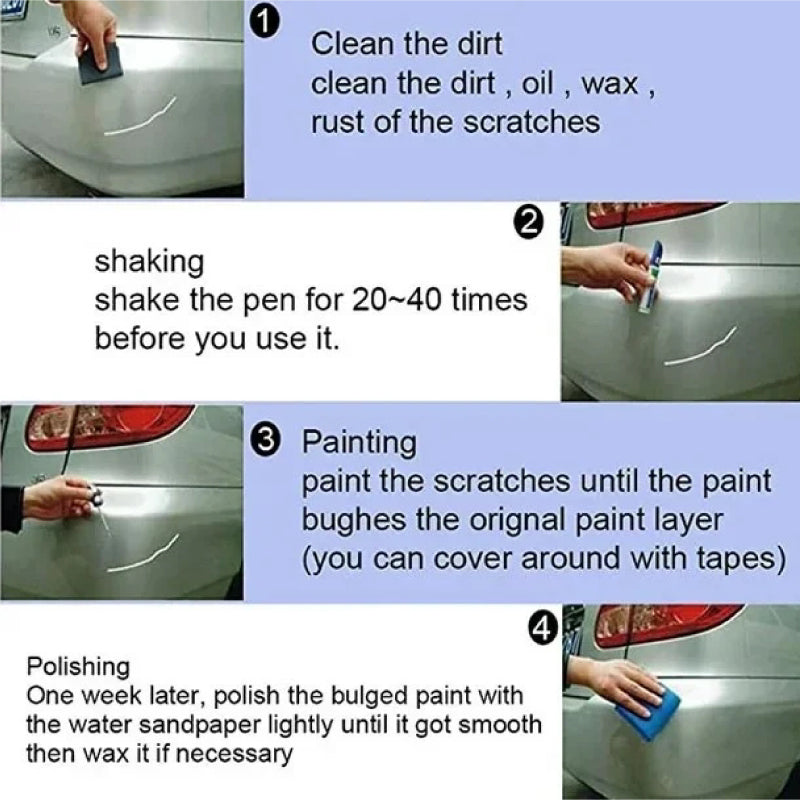 1 Clean the dirt
clean the dirt , oil , wax , rust of the scratches

2
shaking
shake the pen for 20~40 times before you use it.

3 Painting
paint the scratches until the paint bughes the orignal paint layer (you can cover around with tapes)

4
Polishing
One week later, polish the bulged paint with the water sandpaper lightly until it got smooth then wax it if necessary