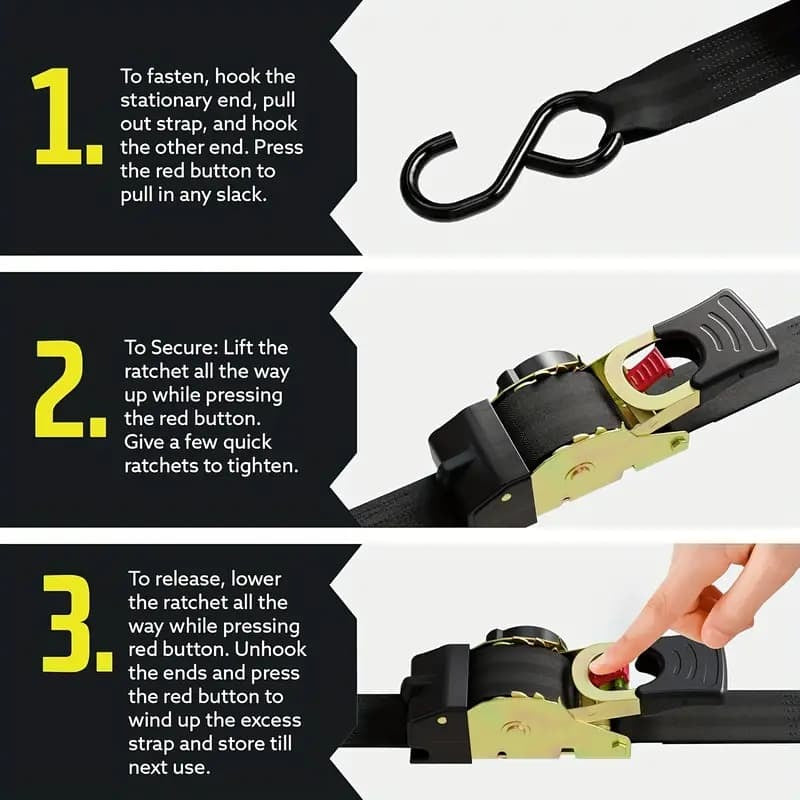 1. To fasten, hook the stationary end, pull out strap, and hook the other end. Press the red button to pull in any slack.

2. To Secure: Lift the ratchet all the way up while pressing the red button. Give a few quick ratchets to tighten.

3. To release, lower the ratchet all the way while pressing red button. Unhook the ends and press the red button to wind up the excess strap and store till next use.