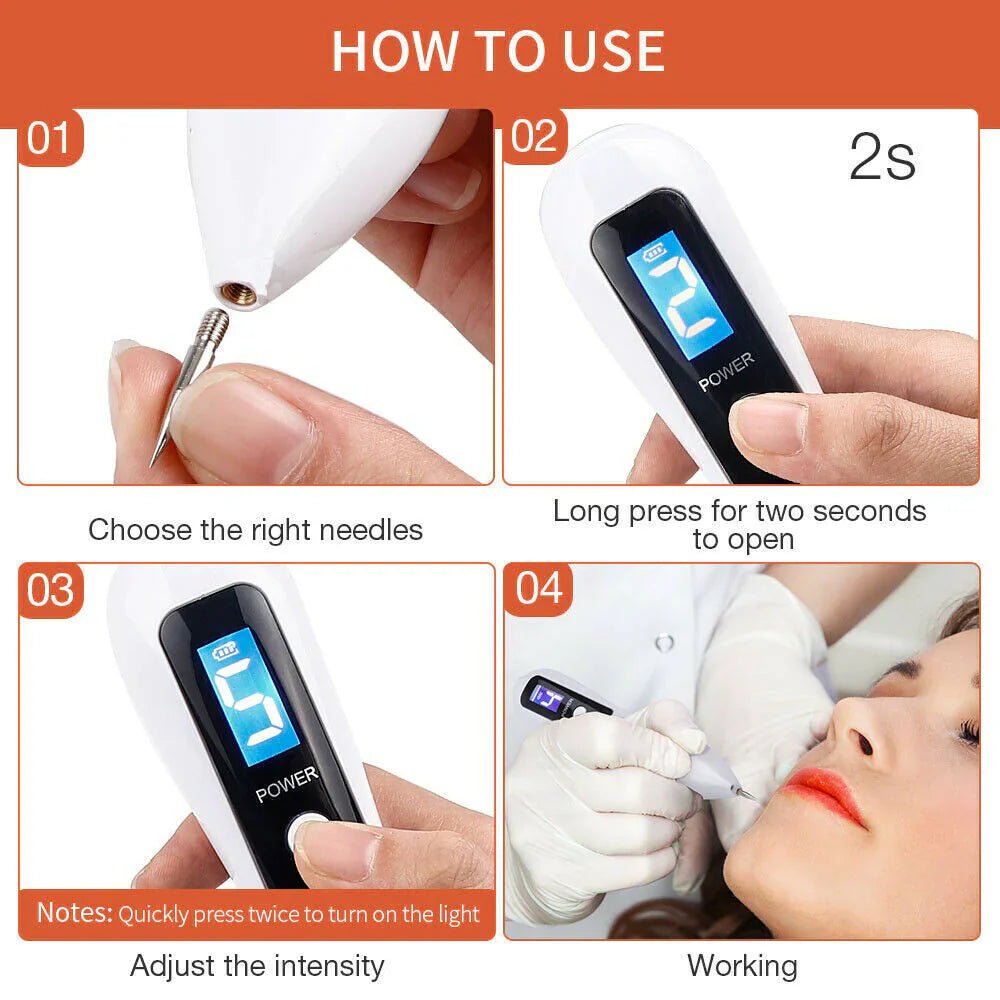 HOW TO USE

01

Choose the right needles

02

2s

2

POWER

Long press for two seconds to open

03

5

POWER

Notes: Quickly press twice to turn on the light

Adjust the intensity

04

Working