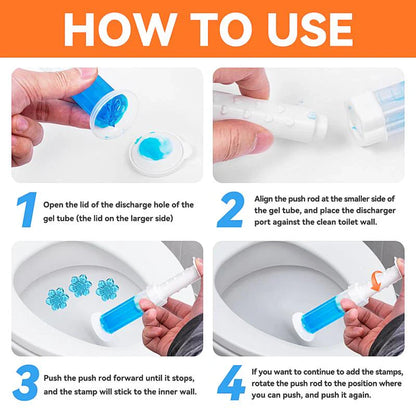 HOW TO USE

1 Open the lid of the discharge hole of the gel tube (the lid on the larger side)

2 Align the push rod at the smaller side of the gel tube, and place the discharger port against the clean toilet wall.

3 Push the push rod forward until it stops, and the stamp will stick to the inner wall.

4 If you want to continue to add the stamps, rotate the push rod to the position where you can push, and push it again.