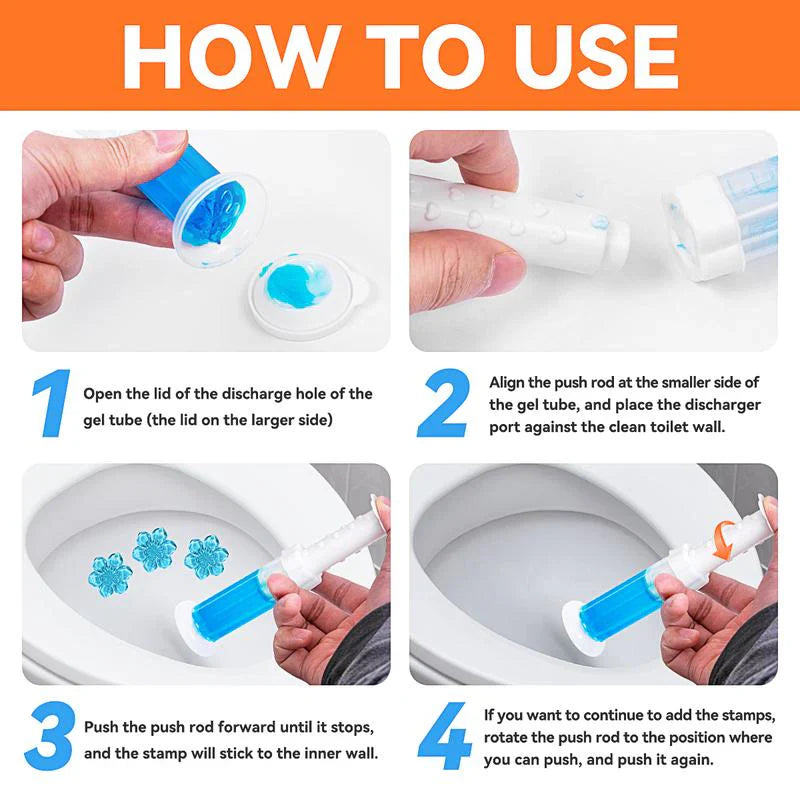 HOW TO USE

1 Open the lid of the discharge hole of the gel tube (the lid on the larger side)

2 Align the push rod at the smaller side of the gel tube, and place the discharger port against the clean toilet wall.

3 Push the push rod forward until it stops, and the stamp will stick to the inner wall.

4 If you want to continue to add the stamps, rotate the push rod to the position where you can push, and push it again.