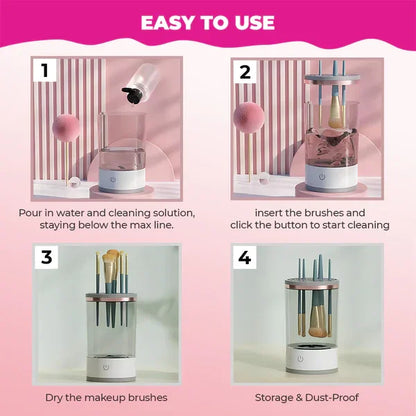 EASY TO USE

1

Pour in water and cleaning solution, staying below the max line.

2

insert the brushes and click the button to start cleaning

3

Dry the makeup brushes

4

Storage & Dust-Proof