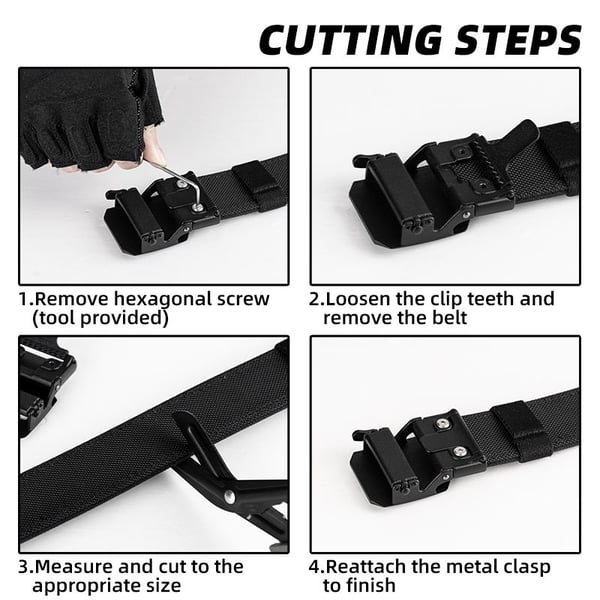 CUTTING STEPS

1.Remove hexagonal screw (tool provided)

2.Loosen the clip teeth and remove the belt

3.Measure and cut to the appropriate size

4.Reattach the metal clasp to finish