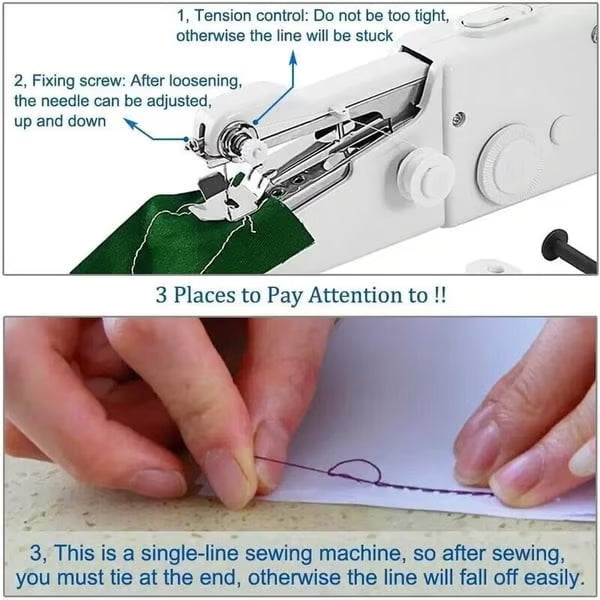 1, Tension control: Do not be too tight, otherwise the line will be stuck

2, Fixing screw: After loosening, the needle can be adjusted, up and down

3 Places to Pay Attention to !!

3, This is a single-line sewing machine, so after sewing, you must tie at the end, otherwise the line will fall off easily.