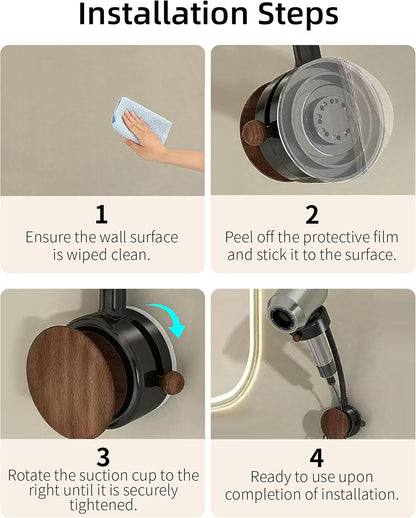 Installation Steps

1
Ensure the wall surface is wiped clean.

2
Peel off the protective film and stick it to the surface.

3
Rotate the suction cup to the right until it is securely tightened.

4
Ready to use upon completion of installation.