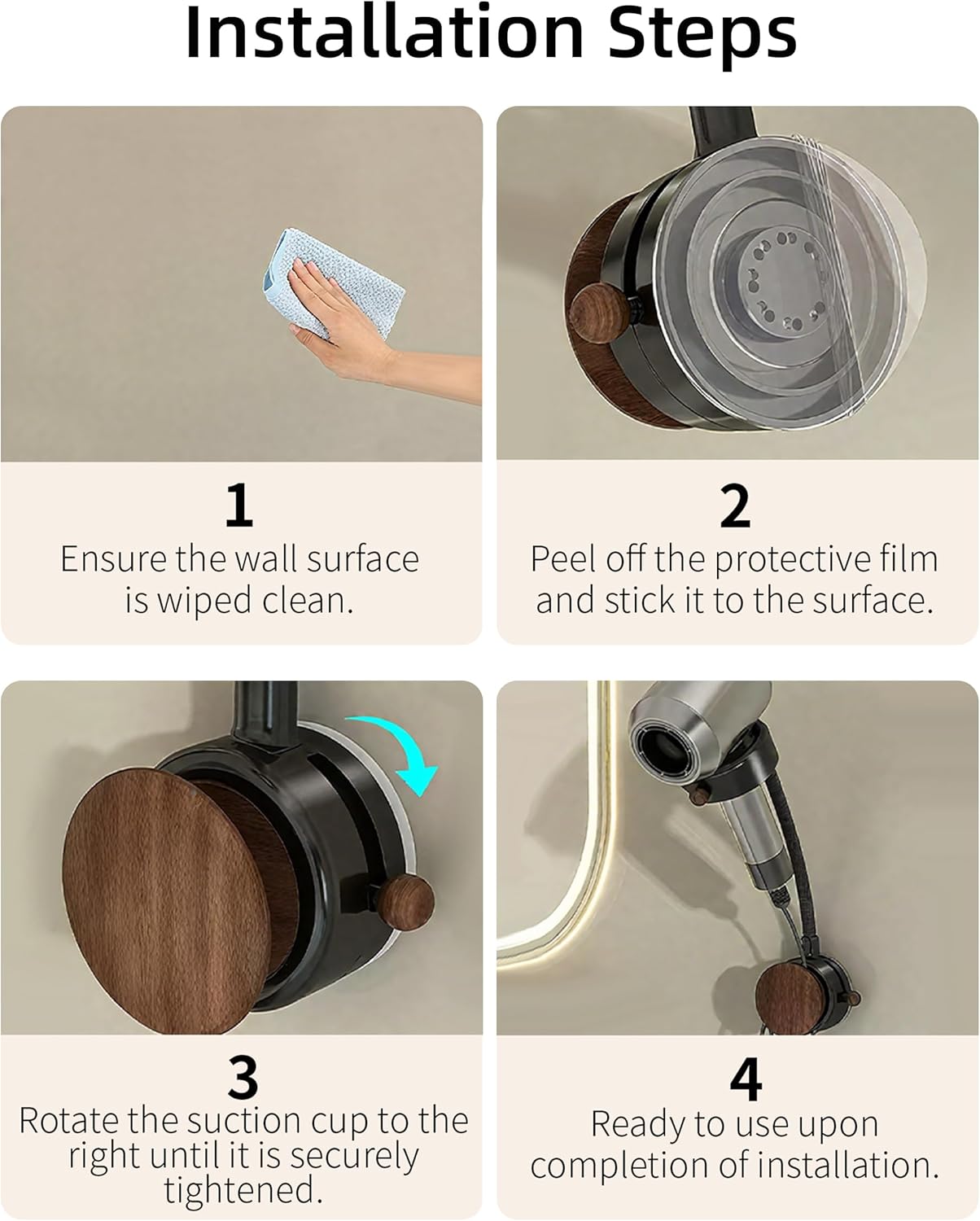 Installation Steps

1
Ensure the wall surface is wiped clean.

2
Peel off the protective film and stick it to the surface.

3
Rotate the suction cup to the right until it is securely tightened.

4
Ready to use upon completion of installation.