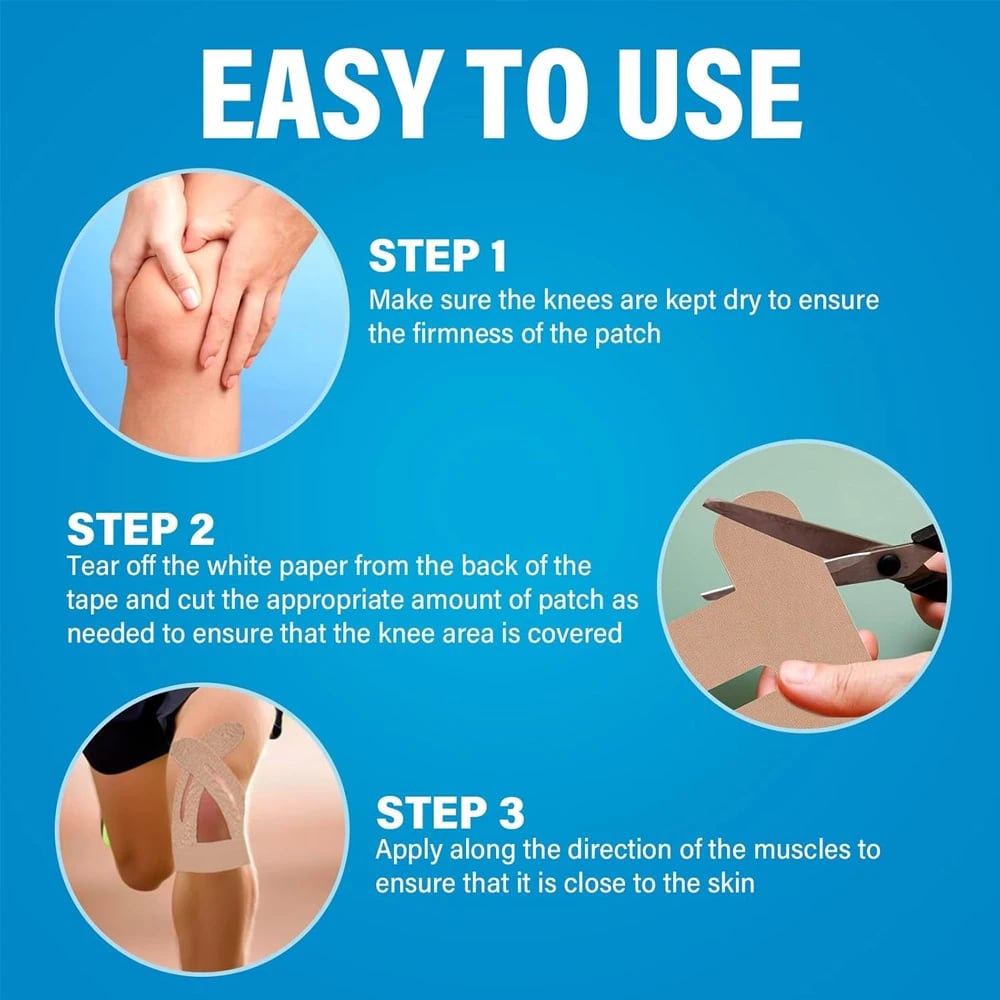 EASY TO USE

STEP 1
Make sure the knees are kept dry to ensure the firmness of the patch

STEP 2
Tear off the white paper from the back of the tape and cut the appropriate amount of patch as needed to ensure that the knee area is covered

STEP 3
Apply along the direction of the muscles to ensure that it is close to the skin