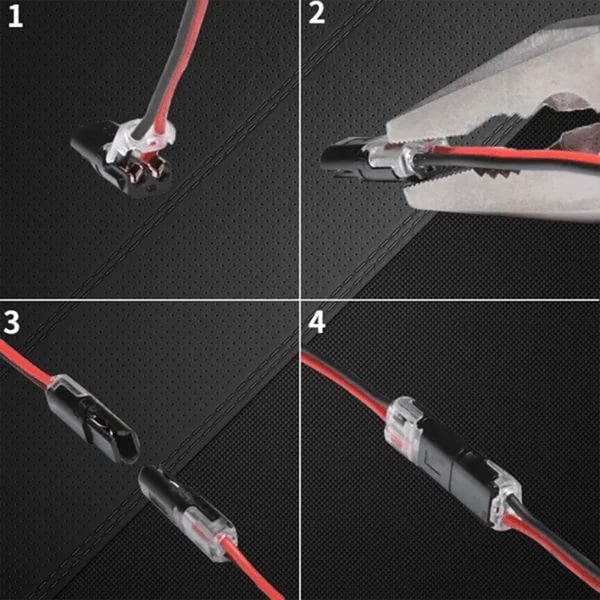 1

2

3

4