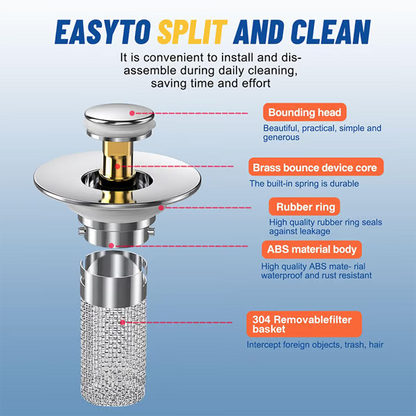 EASYTO SPLIT AND CLEAN

It is convenient to install and disassemble during daily cleaning, saving time and effort

Bounding head

Beautiful, practical, simple and generous

Brass bounce device core

The built-in spring is durable

Rubber ring

High quality rubber ring seals against leakage

ABS material body

High quality ABS mate- rial waterproof and rust resistant

304 Removablefilter basket

Intercept foreign objects, trash, hair