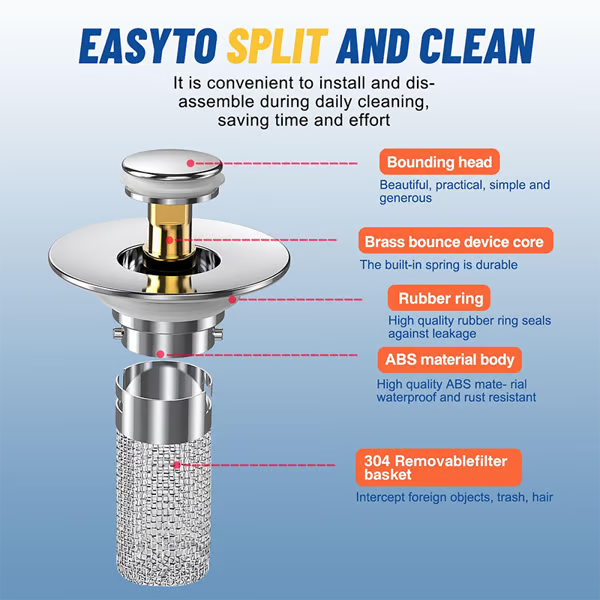 EASYTO SPLIT AND CLEAN

It is convenient to install and disassemble during daily cleaning, saving time and effort

Bounding head

Beautiful, practical, simple and generous

Brass bounce device core

The built-in spring is durable

Rubber ring

High quality rubber ring seals against leakage

ABS material body

High quality ABS mate- rial waterproof and rust resistant

304 Removablefilter basket

Intercept foreign objects, trash, hair