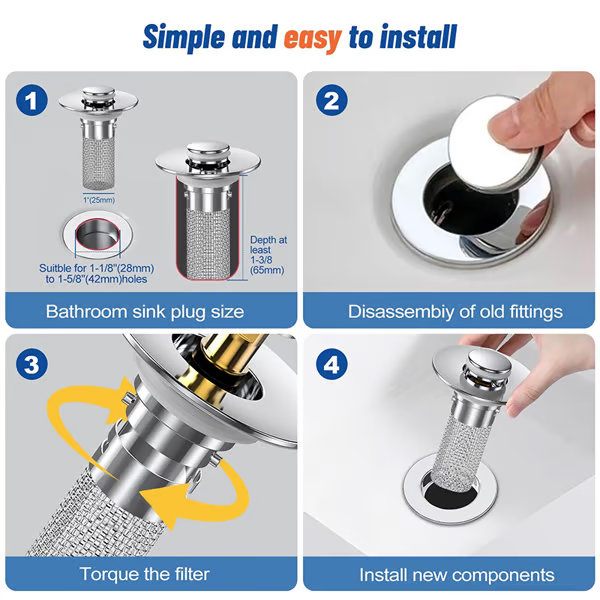 Simple and easy to install

1

1"(25mm)

Suitble for 1-1/8"(28mm) to 1-5/8"(42mm)holes

Depth at least 1-3/8 (65mm)

Bathroom sink plug size

2

Disassembiy of old fittings

3

Torque the filter

4

Install new components