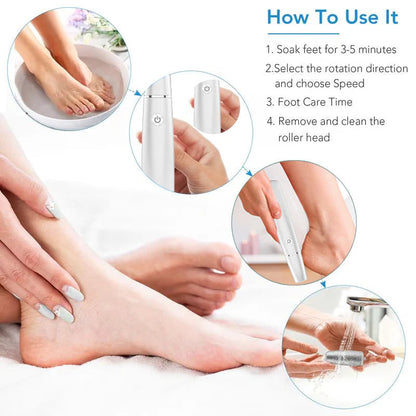 How To Use It

1. Soak feet for 3-5 minutes

2.Select the rotation direction and choose Speed

3. Foot Care Time

4. Remove and clean the roller head