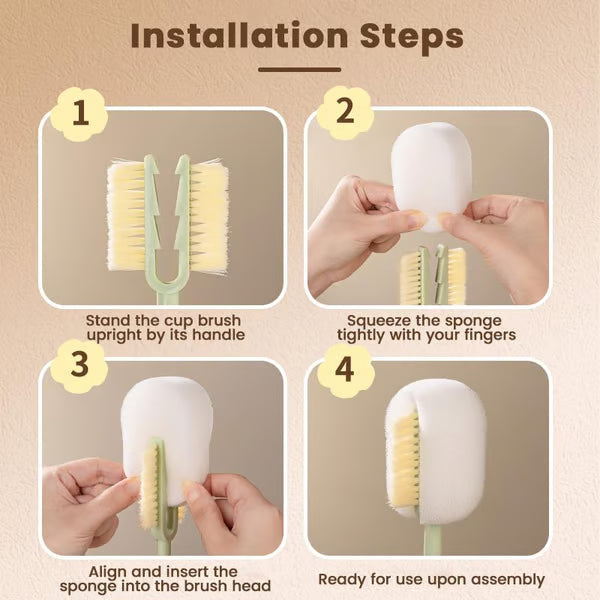 Installation Steps

1

Stand the cup brush upright by its handle

2

Squeeze the sponge tightly with your fingers

3

Align and insert the sponge into the brush head

4

Ready for use upon assembly